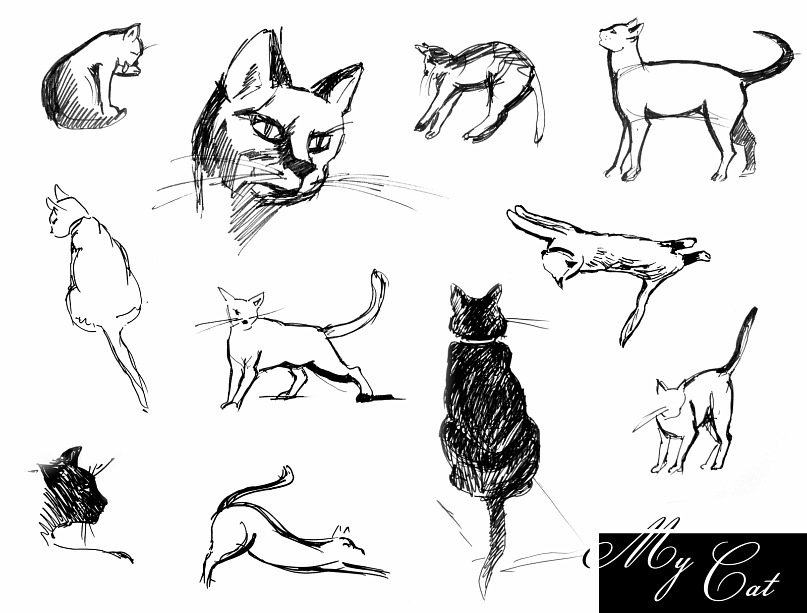 My Cat